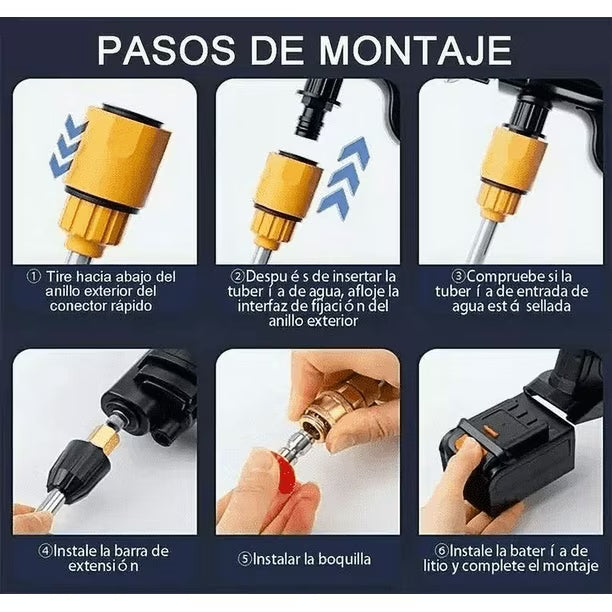 PASOS DE MONTAJE

① Tire hacia abajo del anillo exterior del conector rápido

②Despu é s de insertar la tuber í a de agua, afloje la interfaz de fijaci ó n del anillo exterior

③Compruebe si la tuber í a de entrada de agua est á sellada

④Instale la barra de extensi ó n

⑤Instalar la boquilla

⑥Instale la bater í a de litio y complete el montaje